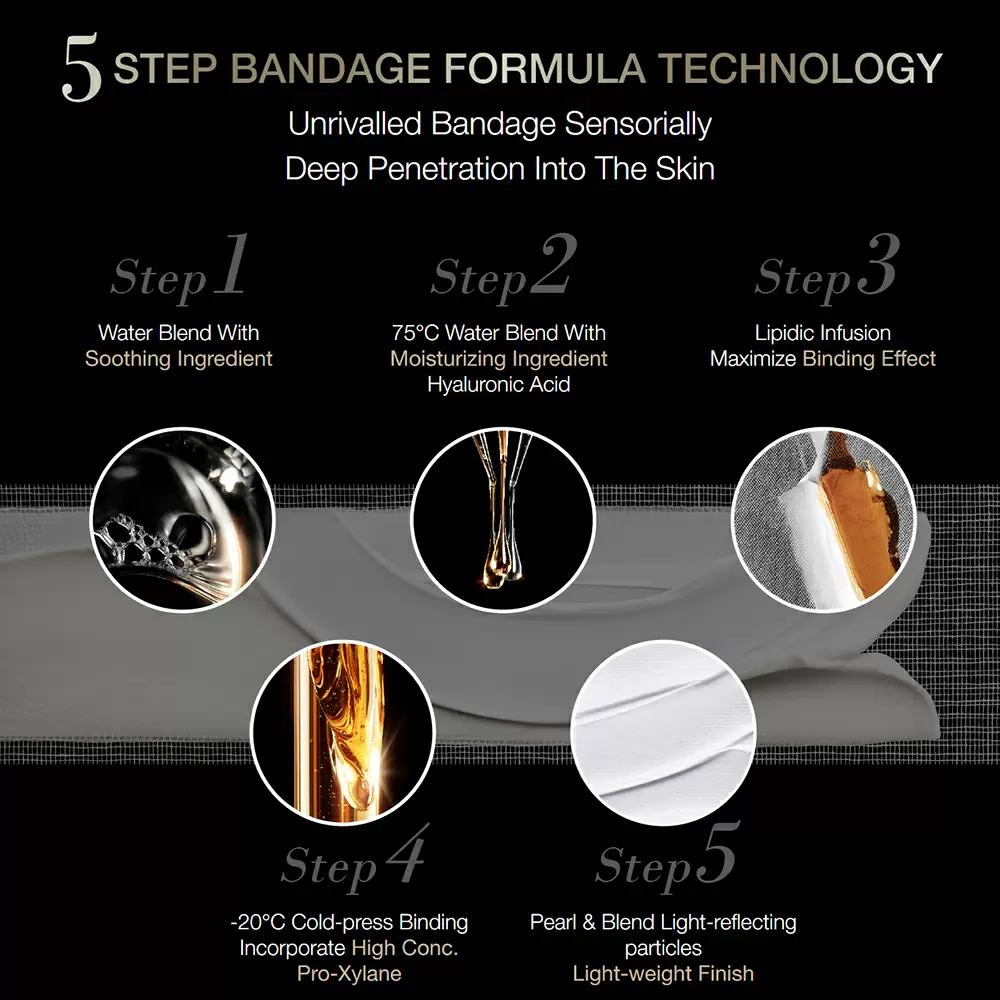 5 STEP BANDAGE FORMULA TECHNOLOGY

Unrivalled Bandage Sensorially
Deep Penetration Into The Skin

Step 1
Water Blend With
Soothing Ingredient

Step 2
75°C Water Blend With
Moisturizing Ingredient
Hyaluronic Acid

Step 3
Lipidic Infusion
Maximize Binding Effect

Step 4
-20°C Cold-press Binding
Incorporate High Conc.
Pro-Xylane

Step 5
Pearl & Blend Light-reflecting
particles
Light-weight Finish